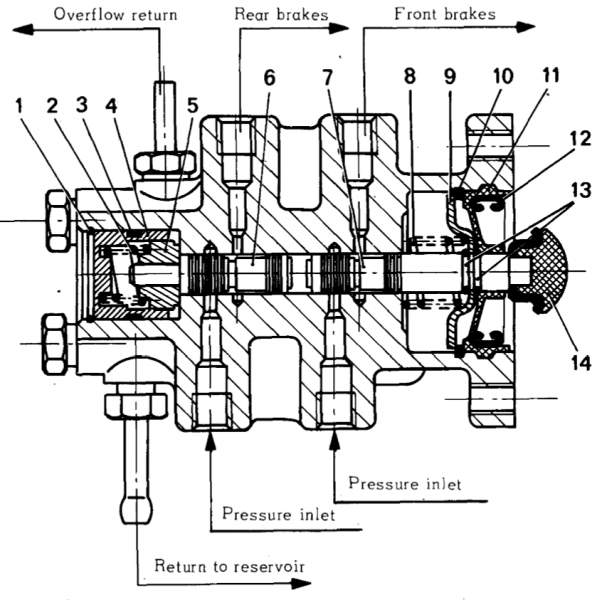 Overflow return

Rear brakes

Front brakes

1 2 3 4 5 6 7 8 9 10 11 12 13 14

Pressure inlet

Pressure inlet

Return to reservoir