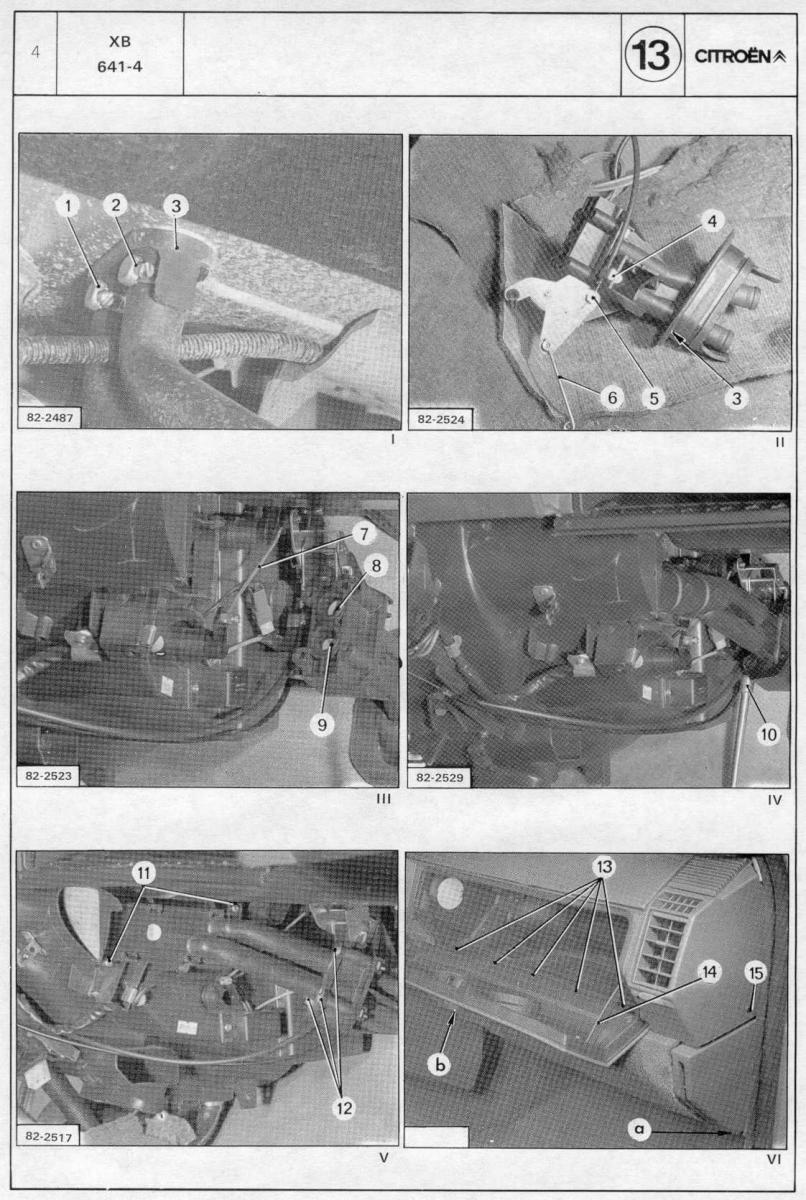 4

XB
641-4

13

CITROËN

1
2
3
82-2487
I

4
6
5
3
82-2524
II

7
8
9
82-2523
III

10
82-2529
IV

11
12
82-2517
V

13
14
15
b
a
VI