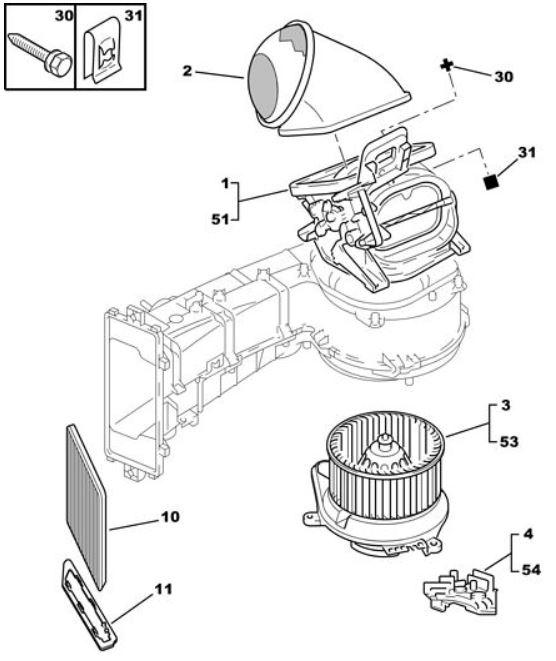 30
31
2
30
31
1
51
3
53
10
4
54
11