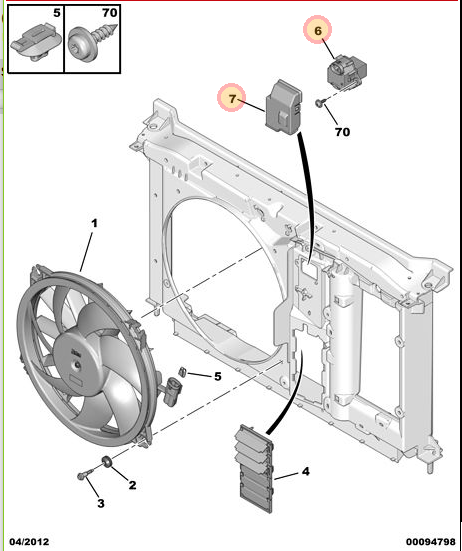 5
70
6
7
70
1
5
2
3
4
04/2012
00094798