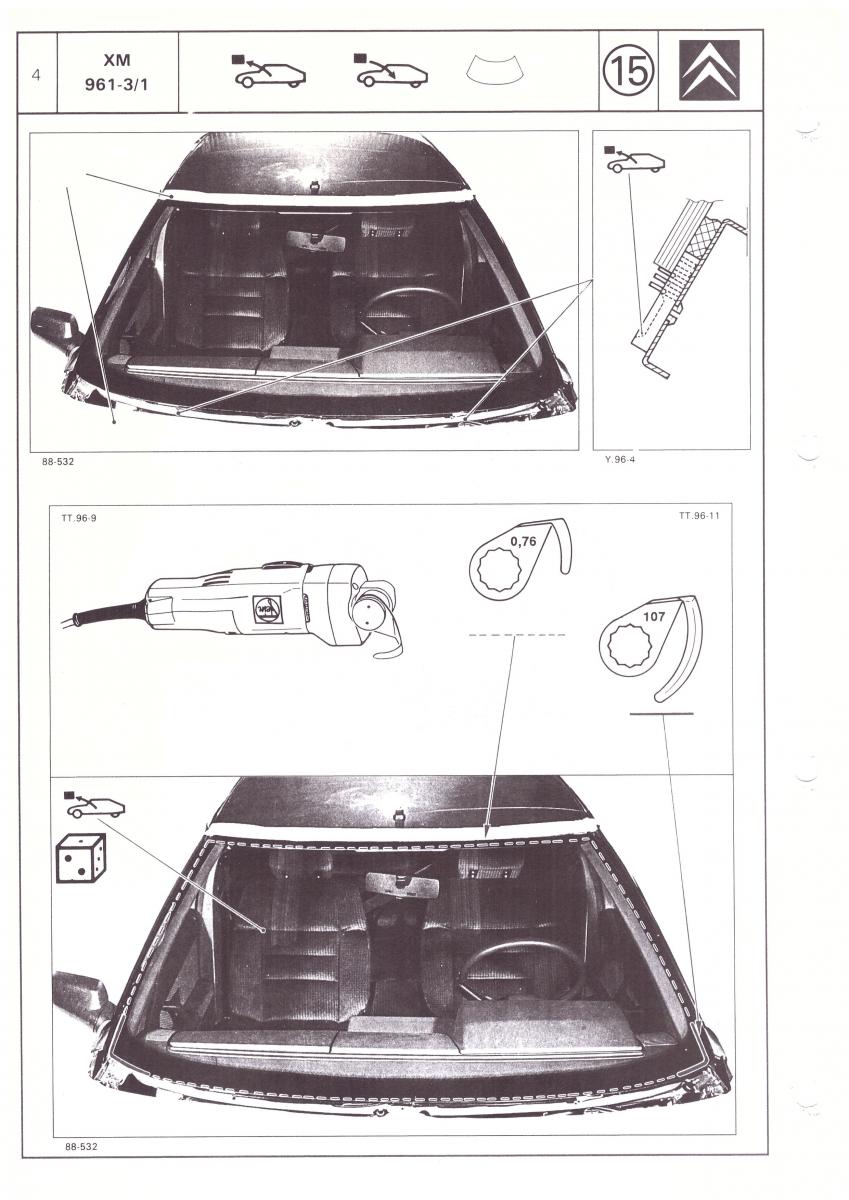 4

XM
961-3/1

15

88-532

Y.96-4

TT.96-9

TT.96-11

0,76

107

88-532