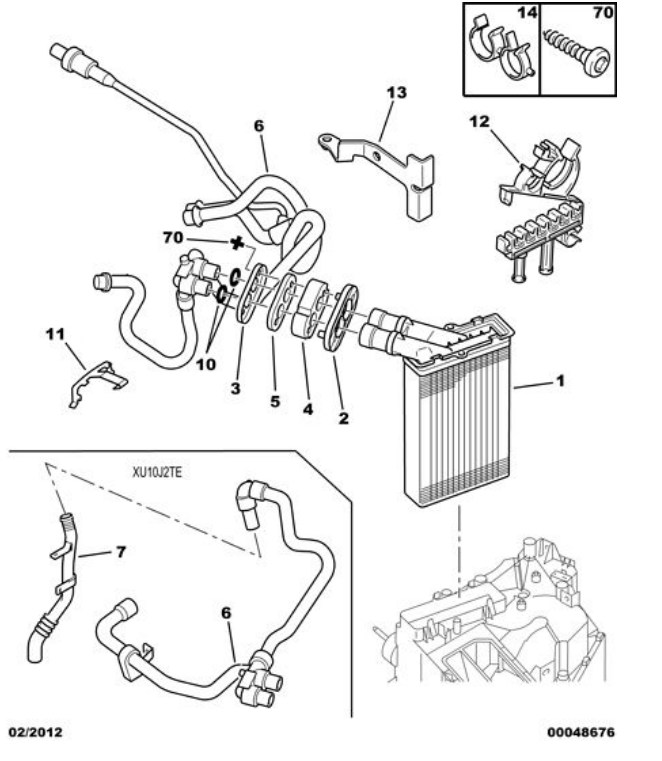 14
70
13
12
6
70
11
10
3
5
4
2
1
XU10J2TE
7
6
02/2012
00048676