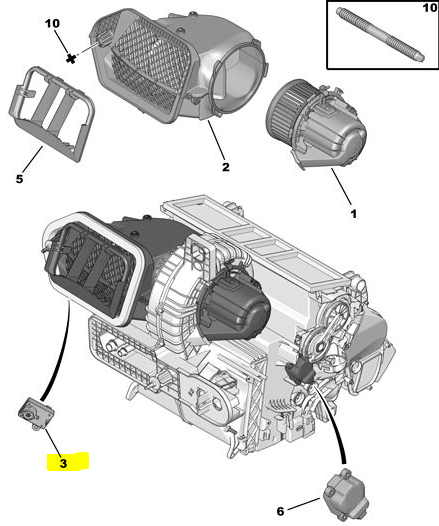 10

10

5

2

1

3

6