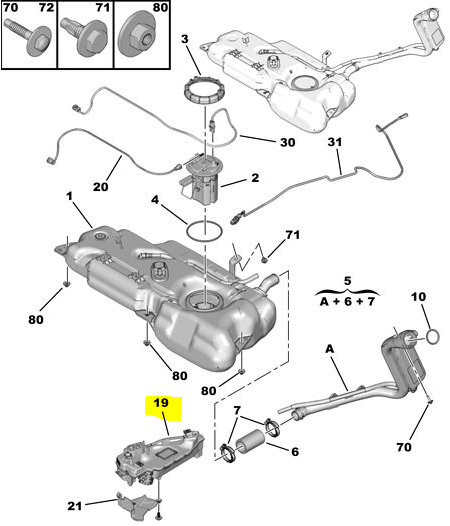 70 72
71
80
3
30
31
20
2
1
4
71
5
A + 6 + 7
10
80
A
80
80
19
7
6
70
21