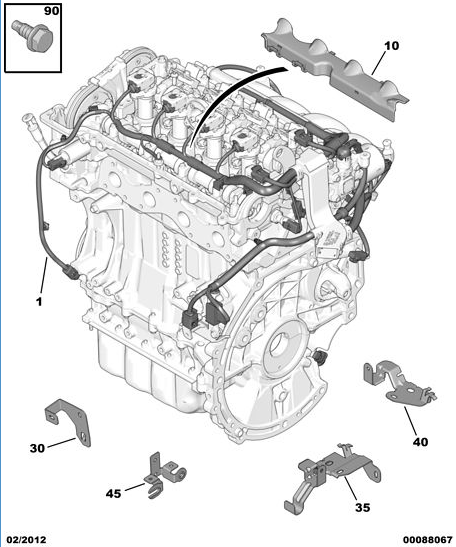 90

10

1

40

30

45

35

02/2012

00088067