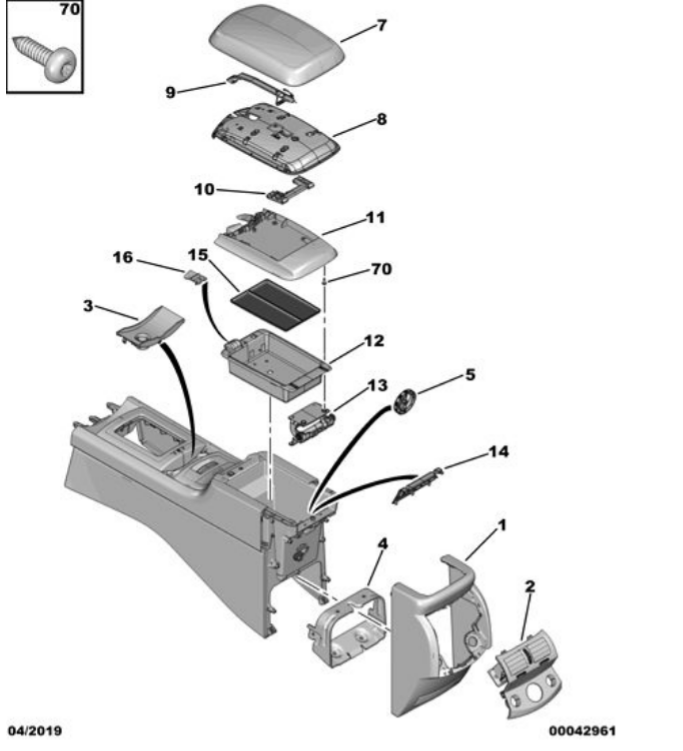 70
7
9
8
10
11
16
15
70
3
12
13
5
14
1
4
2
04/2019
00042961