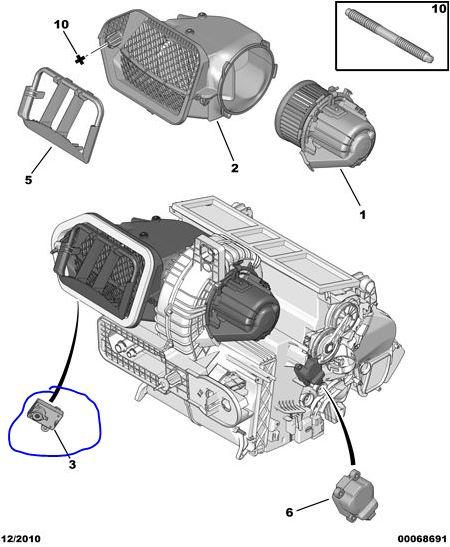 10
10
5
2
1
3
6
12/2010
00068691