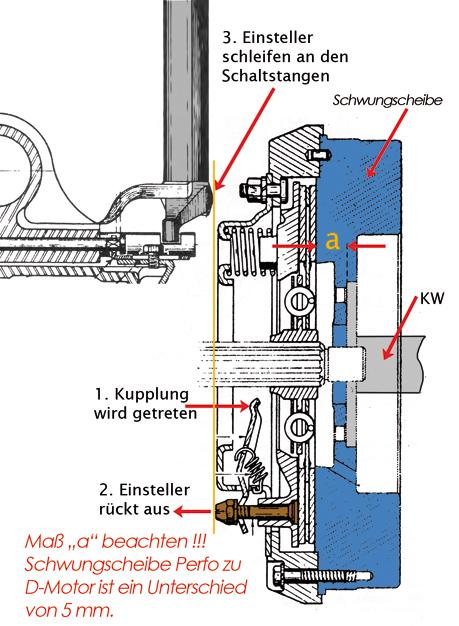 3. Einsteller schleifen an den Schaltstangen

Schwungscheibe

a

KW

1. Kupplung wird getreten

2. Einsteller rückt aus

Maß „a“ beachten !!! Schwungscheibe Perfo zu D-Motor ist ein Unterschied von 5 mm.