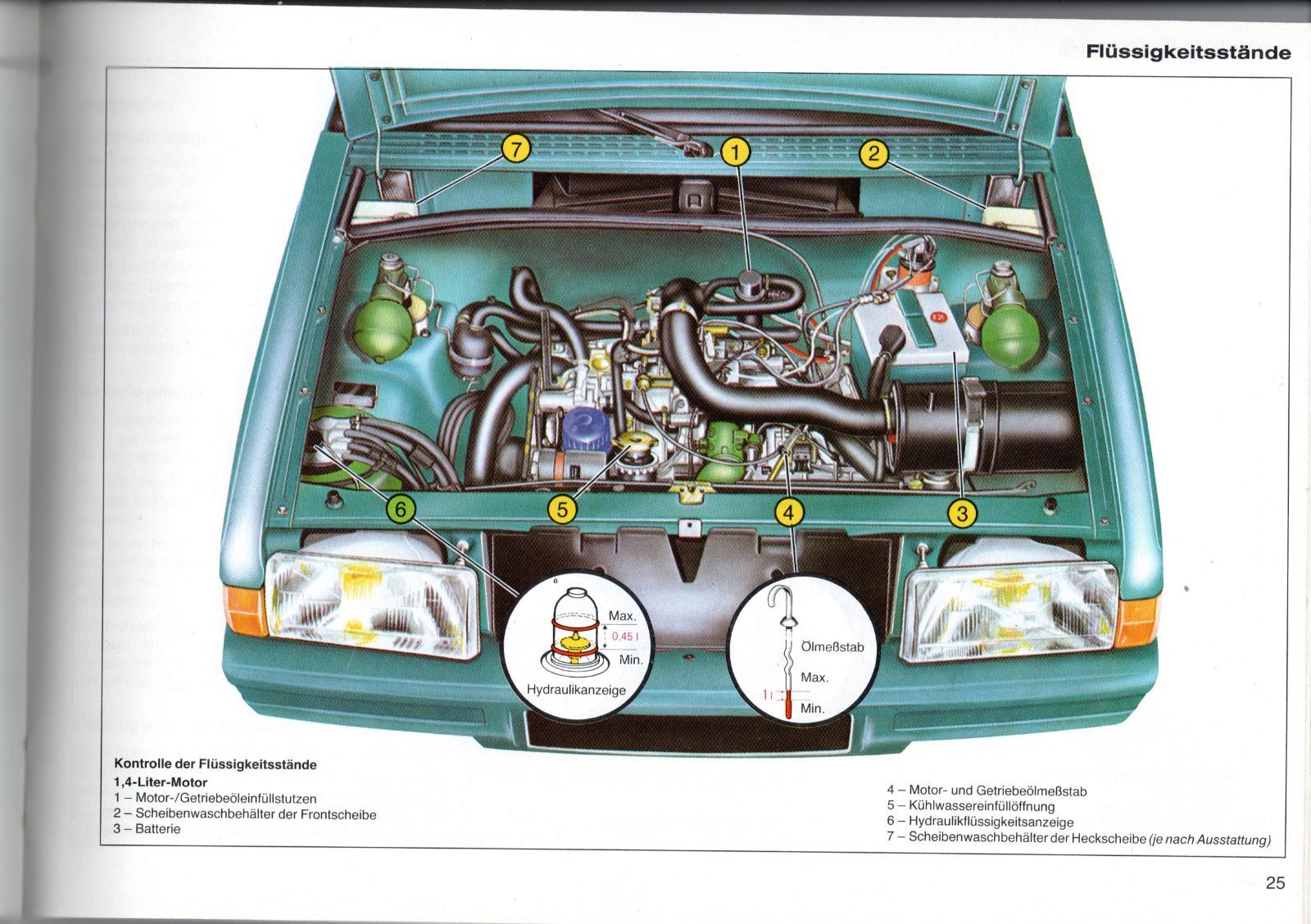 Flüssigkeitsstände

7 1 2

6 5 4 3

Max.
0,45 l
Min.
Hydraulikanzeige

Ölmeßstab
Max.
1 l
Min.

Kontrolle der Flüssigkeitsstände
1,4-Liter-Motor
1 – Motor-/Getriebeöleinfüllstutzen
2 – Scheibenwaschbehälter der Frontscheibe
3 – Batterie

4 – Motor- und Getriebeölmeßstab
5 – Kühlwassereinfüllöffnung
6 – Hydraulikflüssigkeitsanzeige
7 – Scheibenwaschbehälter der Heckscheibe (je nach Ausstattung)

25