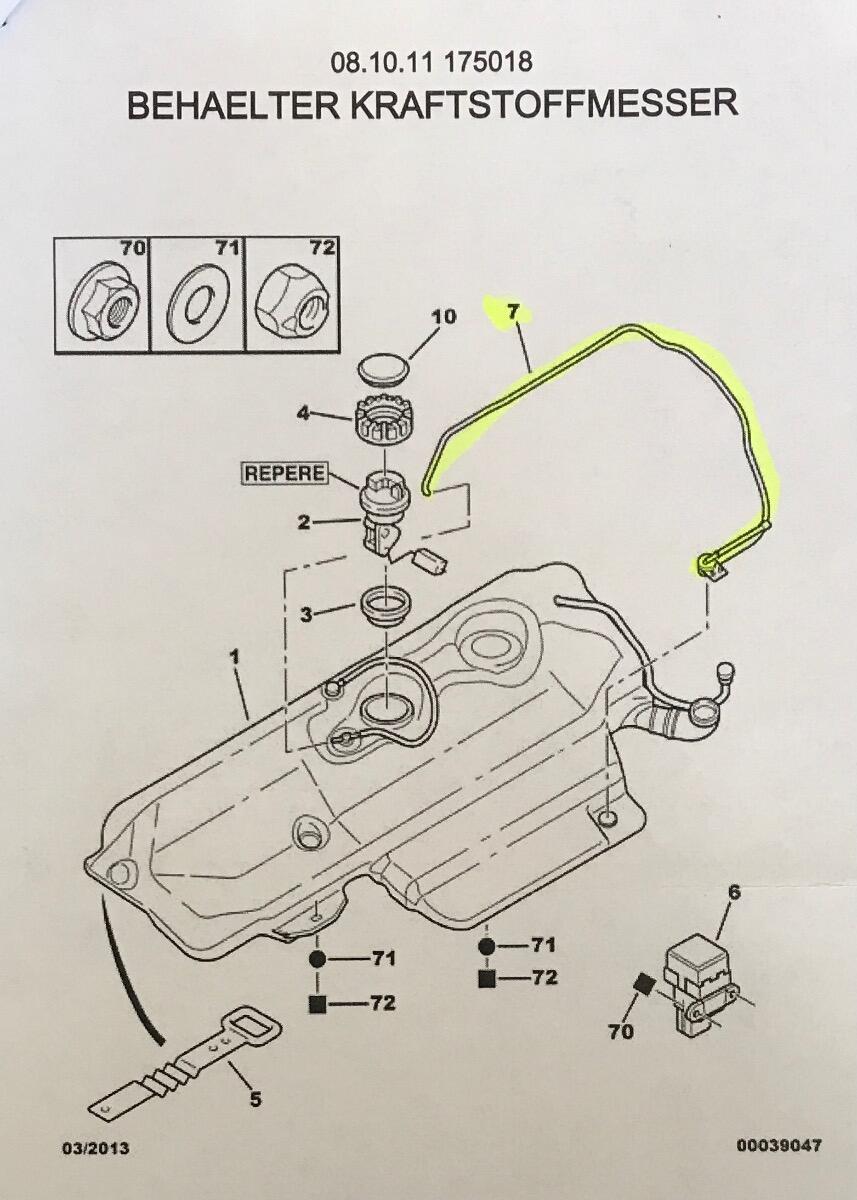 08.10.11 175018
BEHAELTER KRAFTSTOFFMESSER

70
71
72

10
7
4
REPERE
2
3
1
71
72
71
72
6
70
5

03/2013

00039047