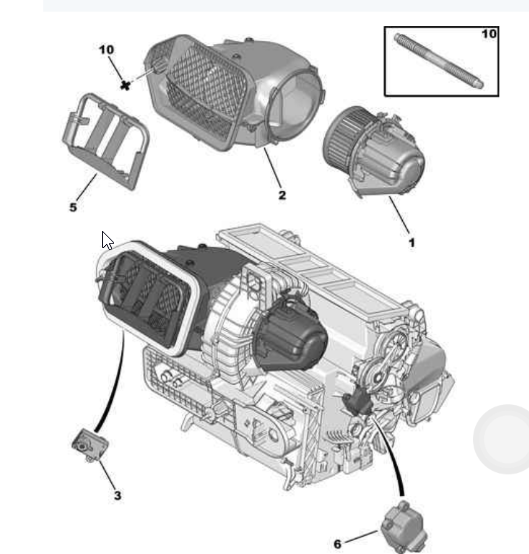 10
10
5
2
1
3
6